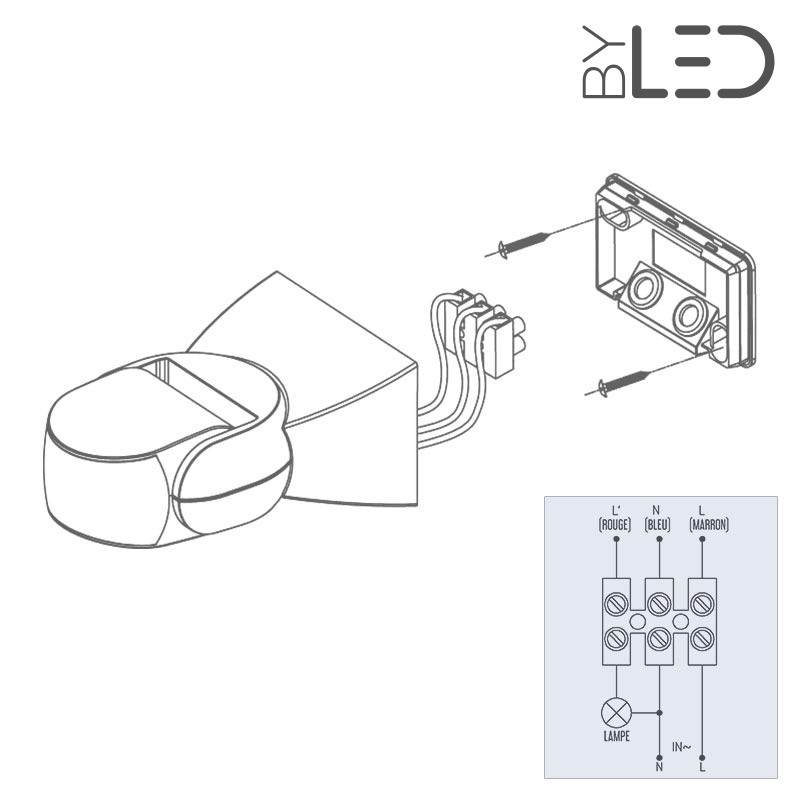 BY LED

L'
(ROUGE)

N
(BLEU)

L
(MARRON)

LAMPE

IN~

N

L